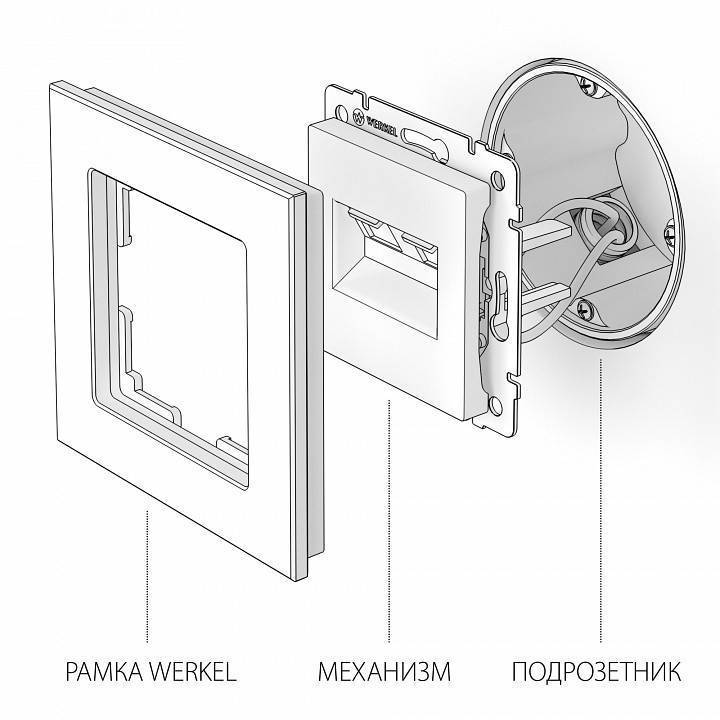 WERKEL

РАМКА WERKEL

МЕХАНИЗМ

ПОДРОЗЕТНИК