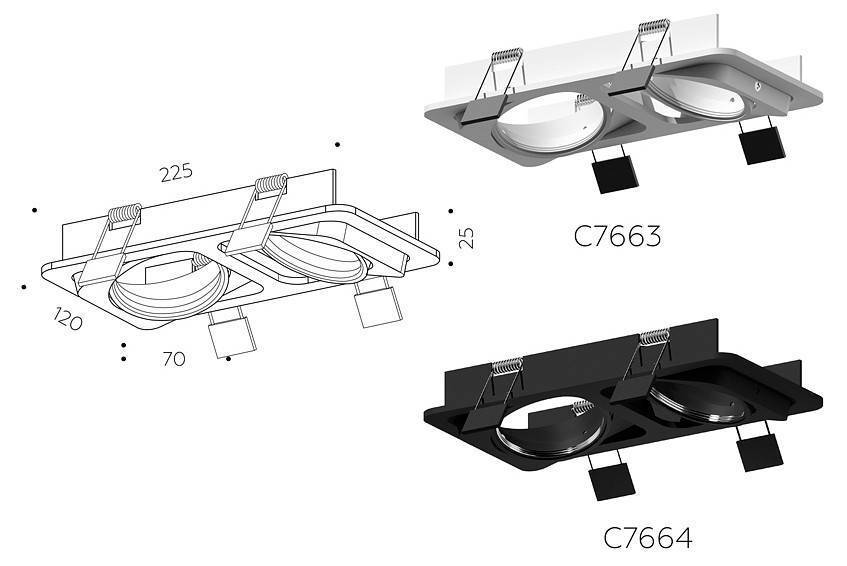 225

25

120

70

C7663

C7664