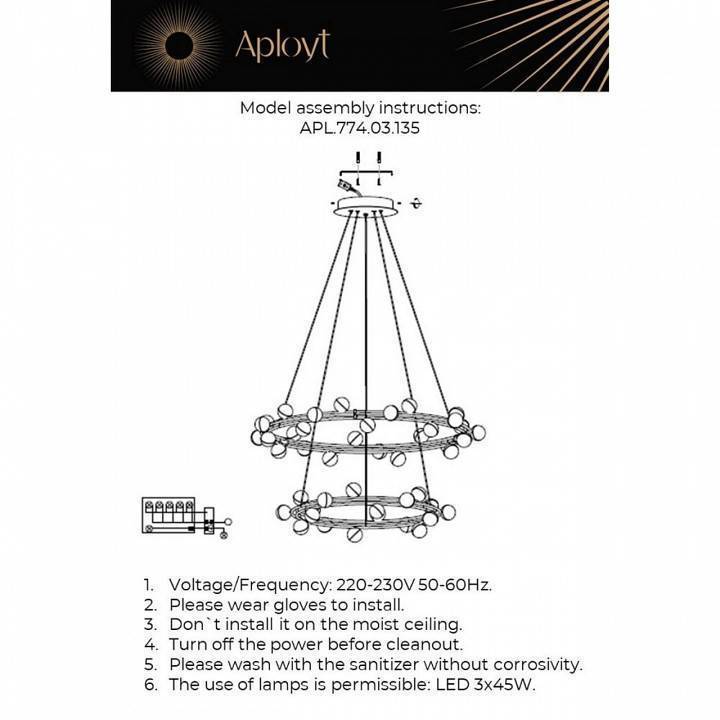 Aployt

Model assembly instructions:
APL.774.03.135

1. Voltage/Frequency: 220-230V 50-60Hz.
2. Please wear gloves to install.
3. Don`t install it on the moist ceiling.
4. Turn off the power before cleanout.
5. Please wash with the sanitizer without corrosivity.
6. The use of lamps is permissible: LED 3x45W.