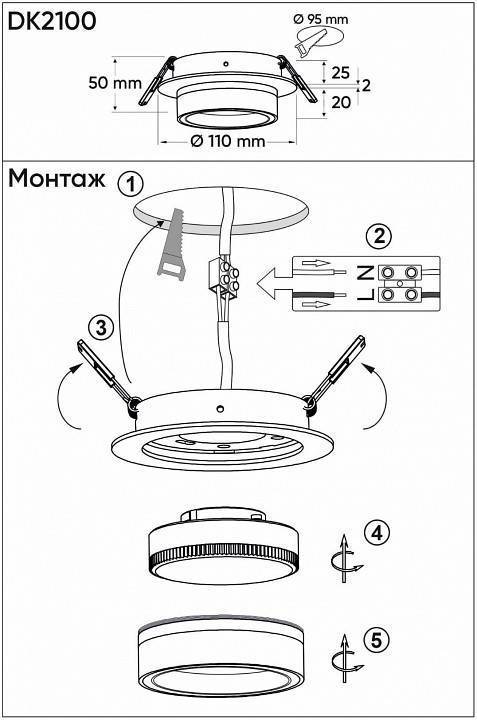 DK2100

Ø 95 mm

50 mm

25

2

20

Ø 110 mm

Монтаж

1

2

L

N

3

4

5