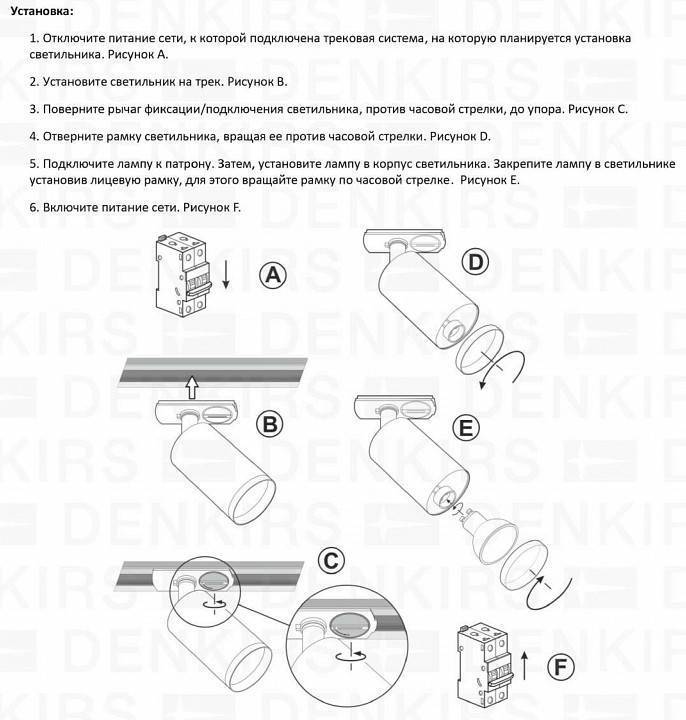 Установка:

1. Отключите питание сети, к которой подключена трековая система, на которую планируется установка светильника. Рисунок А.

2. Установите светильник на трек. Рисунок В.

3. Поверните рычаг фиксации/подключения светильника, против часовой стрелки, до упора. Рисунок С.

4. Отверните рамку светильника, вращая ее против часовой стрелки. Рисунок D.

5. Подключите лампу к патрону. Затем, установите лампу в корпус светильника. Закрепите лампу в светильнике установив лицевую рамку, для этого вращайте рамку по часовой стрелке. Рисунок Е.

6. Включите питание сети. Рисунок F.

A

D

B

E

C

F

DENKIRS