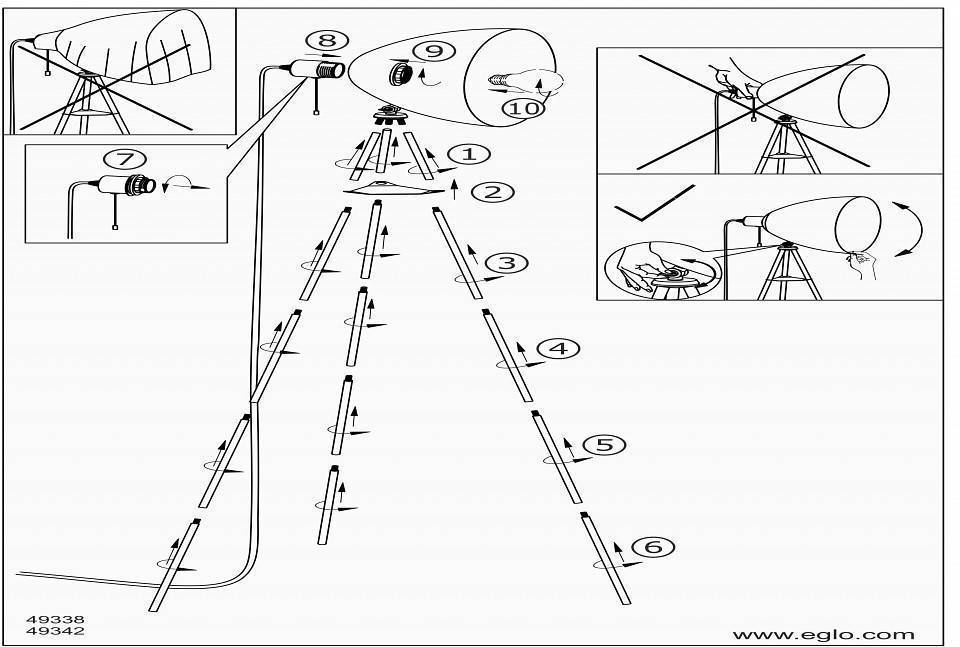 8
9
10
7
1
2
3
4
5
6
49338
49342
www.eglo.com