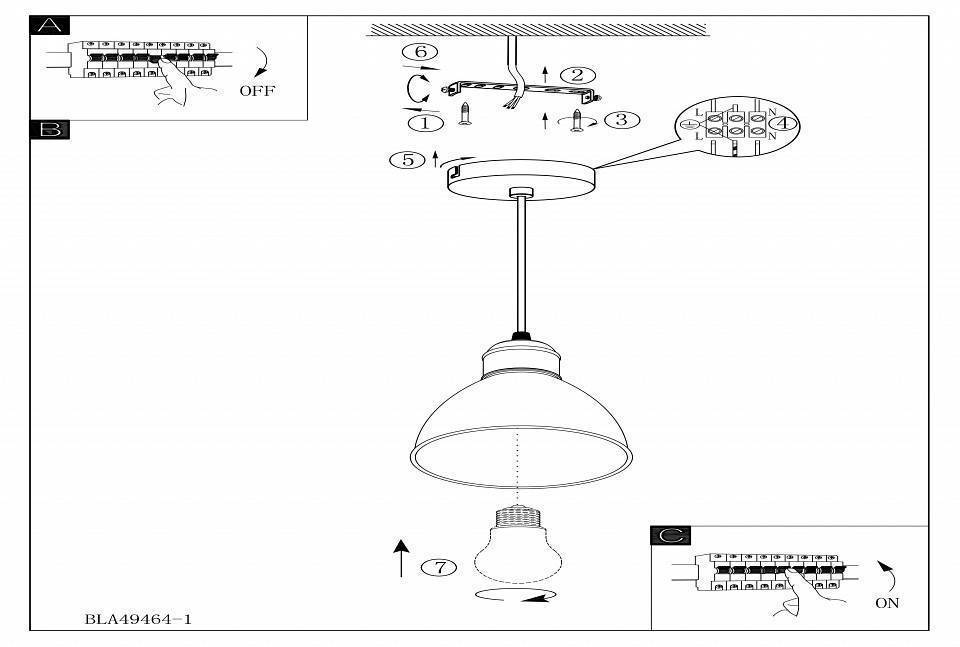 A
OFF
B
6
2
1
3
L
N
4
L
N
5
7
C
ON
BLA49464-1