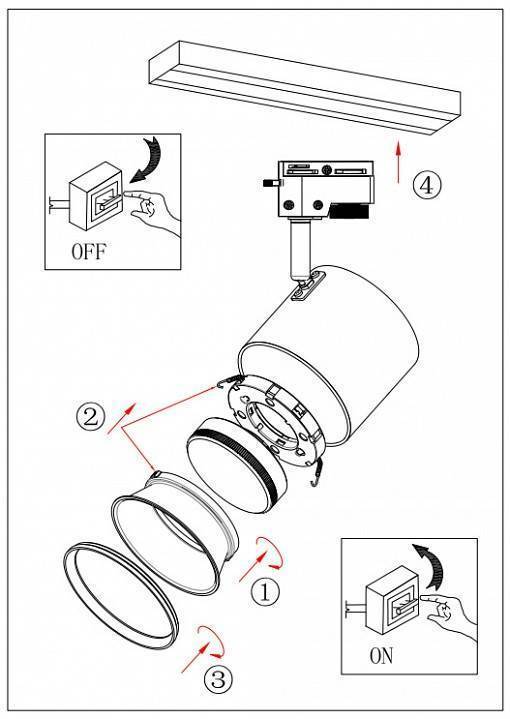 OFF

④

②

①

③

ON