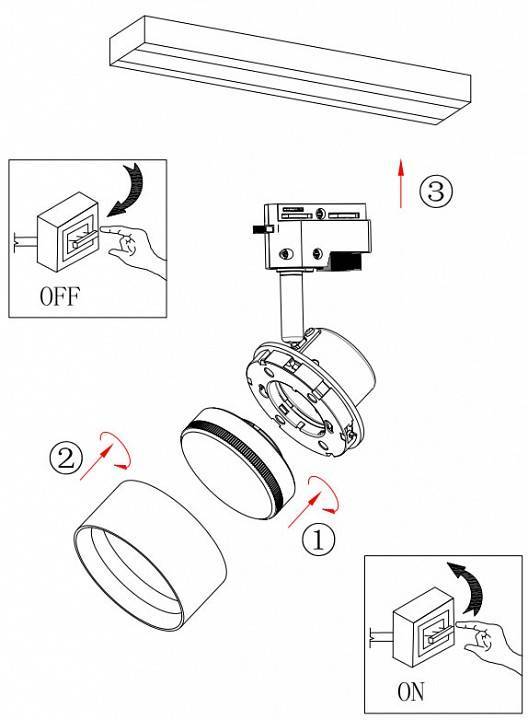 ③

OFF

②

①

ON