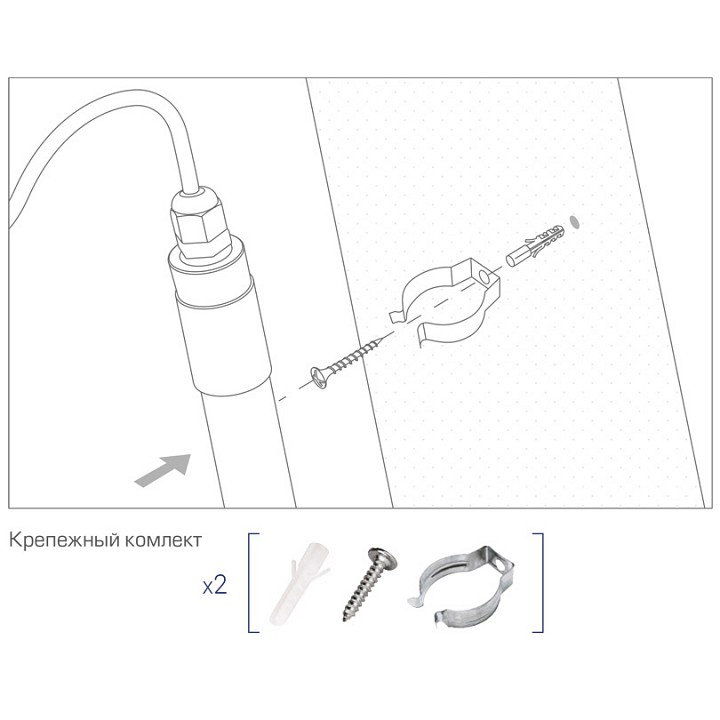 Крепежный комлект

x2