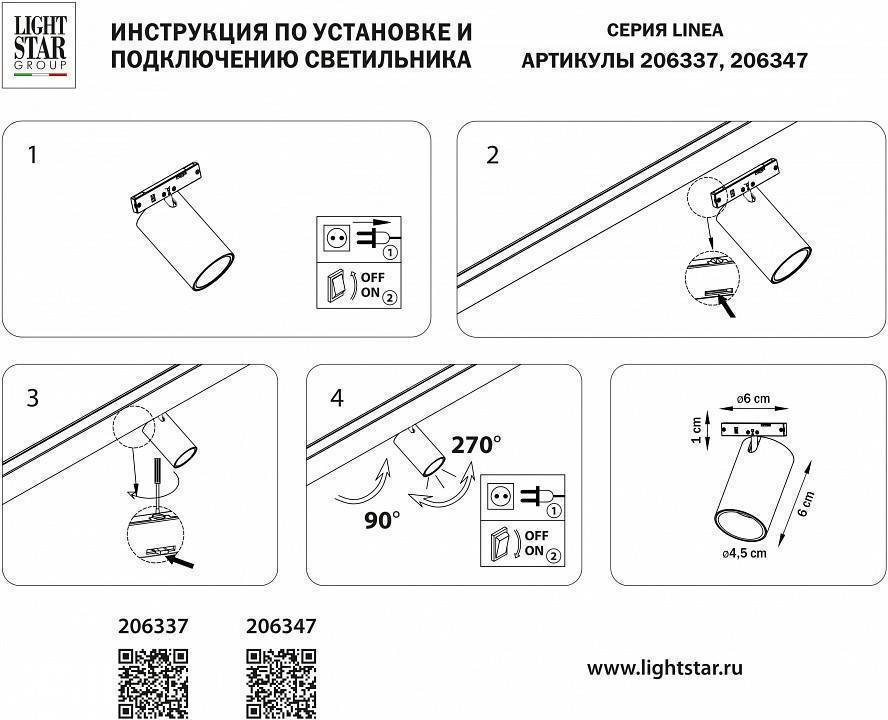 LIGHT STAR GROUP

ИНСТРУКЦИЯ ПО УСТАНОВКЕ И ПОДКЛЮЧЕНИЮ СВЕТИЛЬНИКА

СЕРИЯ LINEA
АРТИКУЛЫ 206337, 206347

1

1
OFF
ON 2

2

3

4

270°

90°

1
OFF
ON 2

ø6 cm
1 cm
6 cm
ø4,5 cm

206337

206347

www.lightstar.ru