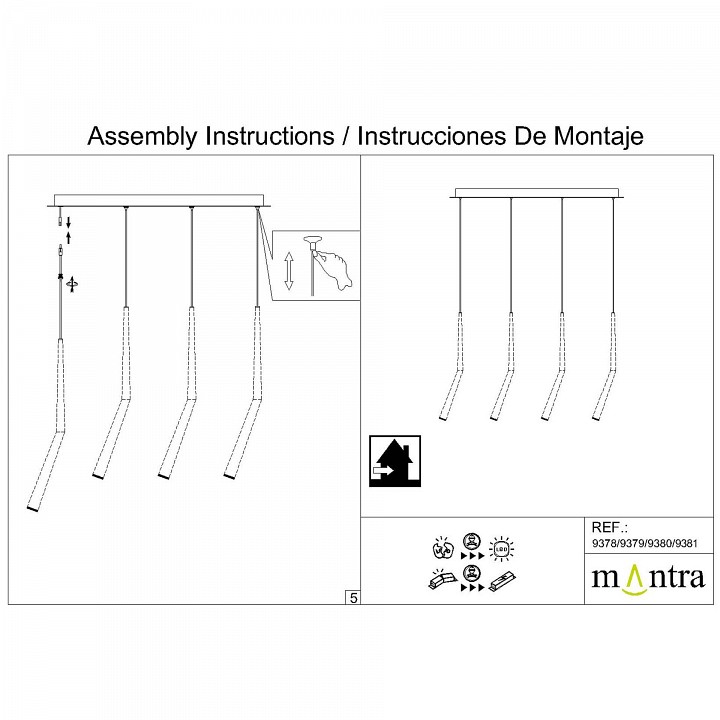 Assembly Instructions / Instrucciones De Montaje

5

LED

REF.:
9378/9379/9380/9381

mantra