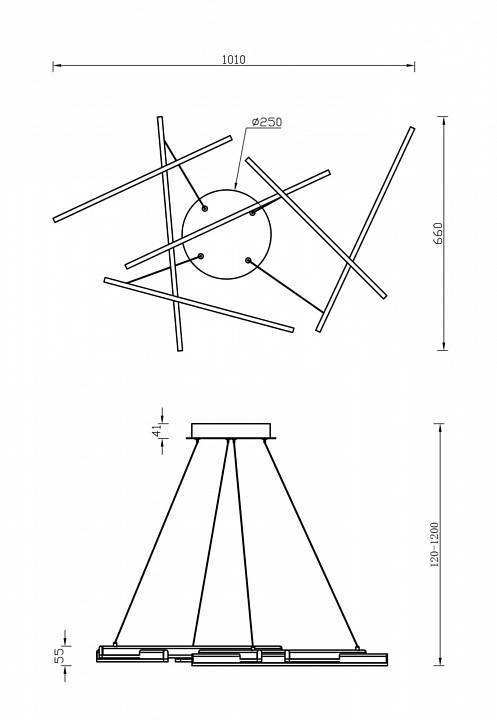 1010

ø250

660

41

120-1200

55