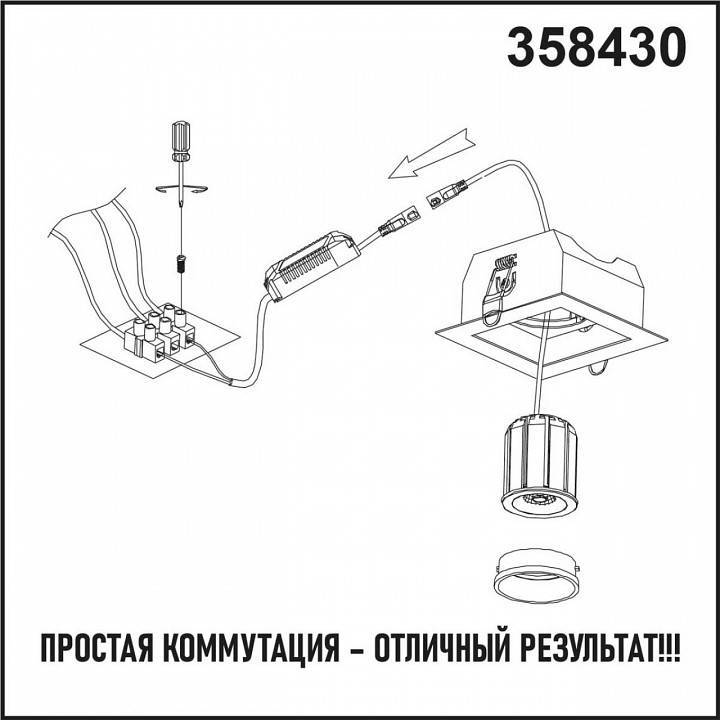 358430

ПРОСТАЯ КОММУТАЦИЯ – ОТЛИЧНЫЙ РЕЗУЛЬТАТ!!!