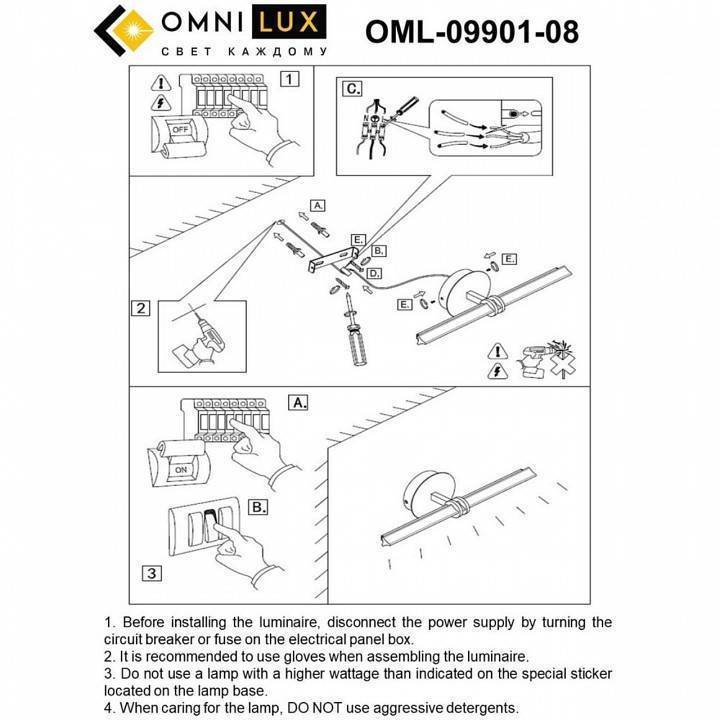 OMNI LUX
СВЕТ КАЖДОМУ

OML-09901-08

1

OFF

C.

A.

E.

B.

D.

E.

E.

2

A.

ON

B.

3

1. Before installing the luminaire, disconnect the power supply by turning the circuit breaker or fuse on the electrical panel box.
2. It is recommended to use gloves when assembling the luminaire.
3. Do not use a lamp with a higher wattage than indicated on the special sticker located on the lamp base.
4. When caring for the lamp, DO NOT use aggressive detergents.