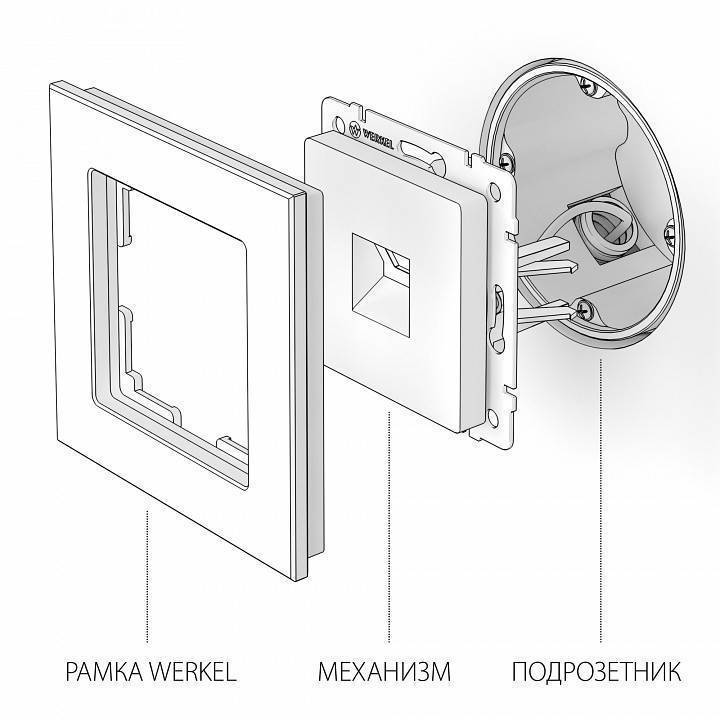 WERKEL

РАМКА WERKEL

МЕХАНИЗМ

ПОДРОЗЕТНИК