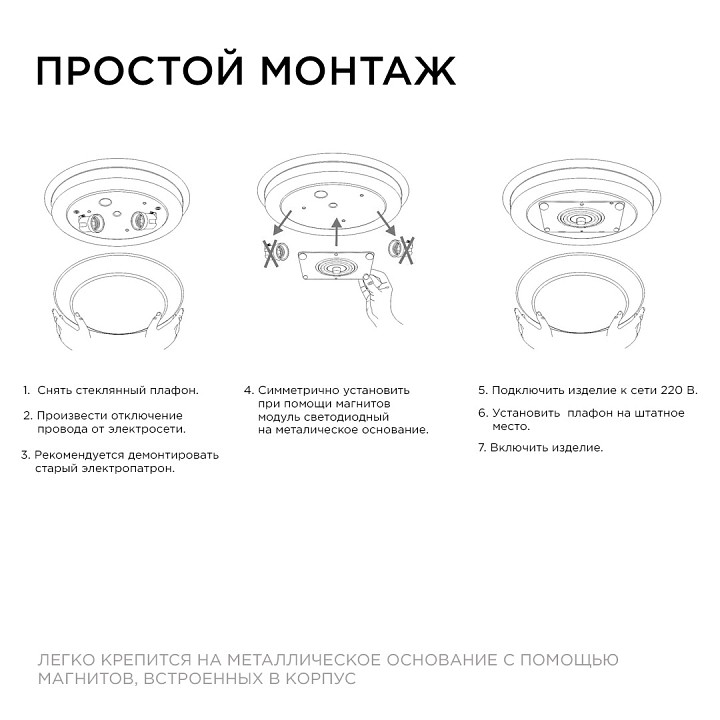 ПРОСТОЙ МОНТАЖ

1. Снять стеклянный плафон.

2. Произвести отключение провода от электросети.

3. Рекомендуется демонтировать старый электропатрон.

4. Симметрично установить при помощи магнитов модуль светодиодный на металическое основание.

5. Подключить изделие к сети 220 В.

6. Установить плафон на штатное место.

7. Включить изделие.

ЛЕГКО КРЕПИТСЯ НА МЕТАЛЛИЧЕСКОЕ ОСНОВАНИЕ С ПОМОЩЬЮ МАГНИТОВ, ВСТРОЕННЫХ В КОРПУС