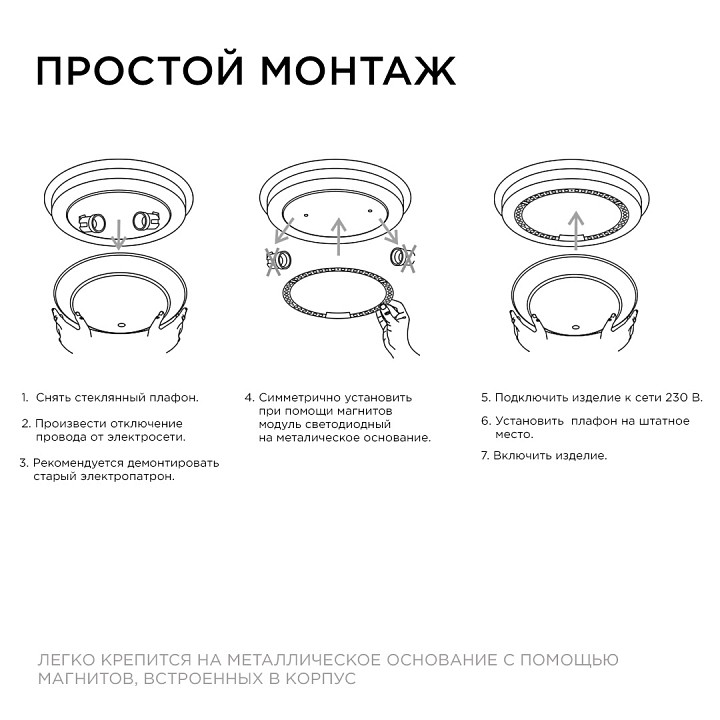 ПРОСТОЙ МОНТАЖ

1. Снять стеклянный плафон.

2. Произвести отключение провода от электросети.

3. Рекомендуется демонтировать старый электропатрон.

4. Симметрично установить при помощи магнитов модуль светодиодный на металическое основание.

5. Подключить изделие к сети 230 В.

6. Установить плафон на штатное место.

7. Включить изделие.

ЛЕГКО КРЕПИТСЯ НА МЕТАЛЛИЧЕСКОЕ ОСНОВАНИЕ С ПОМОЩЬЮ МАГНИТОВ, ВСТРОЕННЫХ В КОРПУС