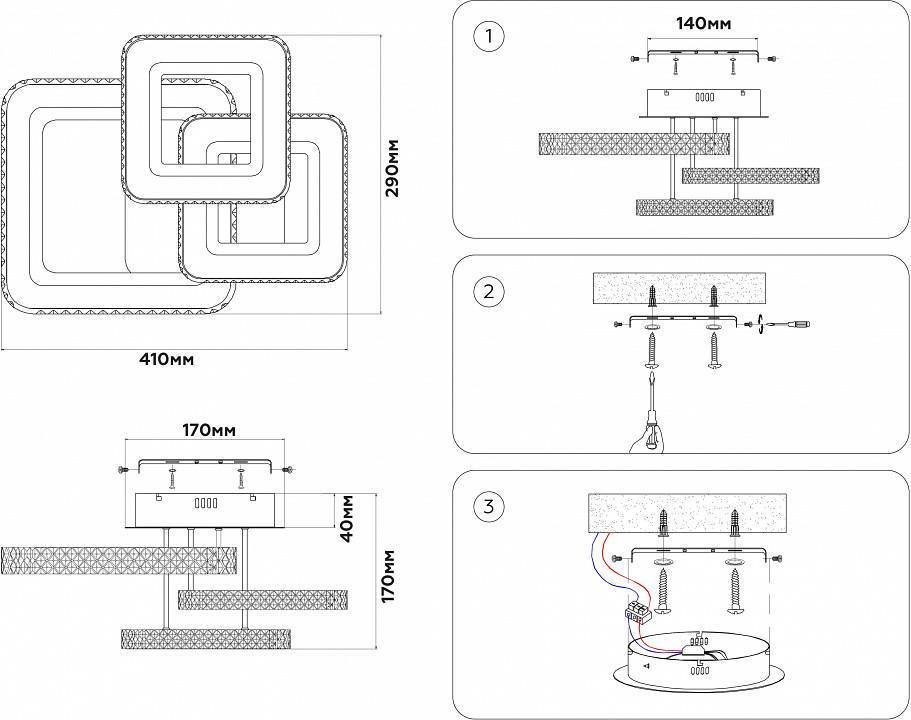 290мм
410мм
170мм
40мм
170мм
1
140мм
2
3