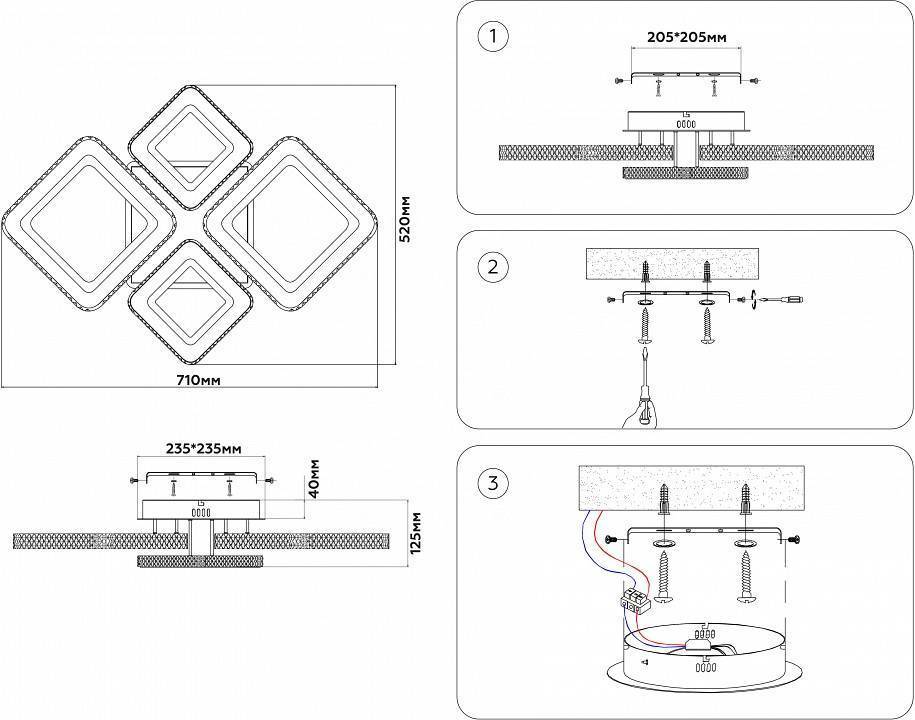 520мм
710мм
235*235мм
40мм
125мм
1
205*205мм
2
3