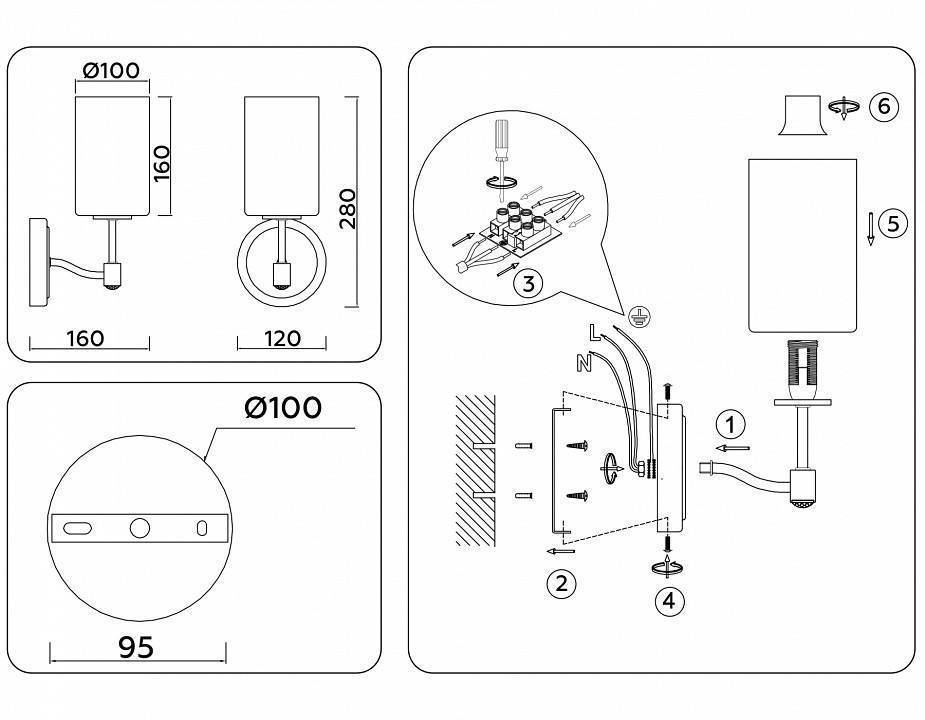 Ø100

160

280

160

120

Ø100

95

6

5

3

L

N

1

2

4