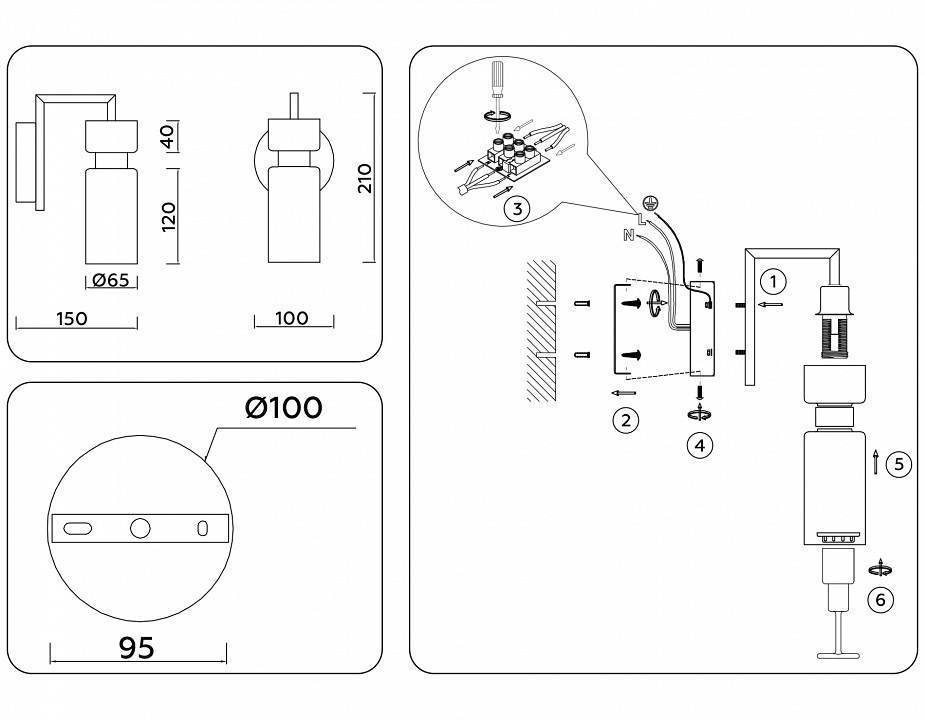 40
120
Ø65
150
210
100
Ø100
95
3
L
N
1
2
4
5
6