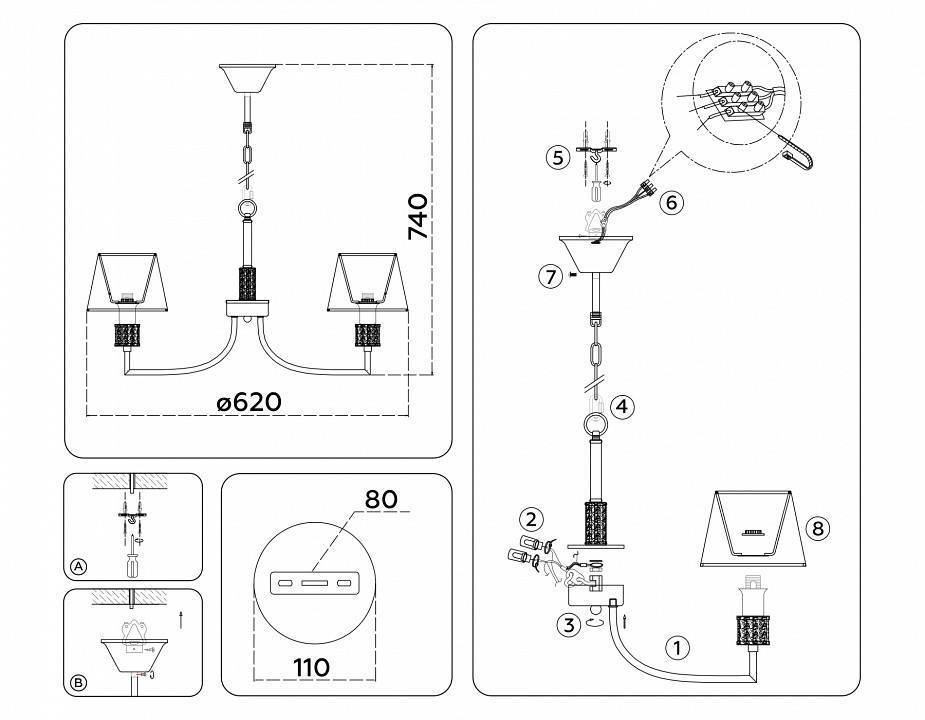 740
ø620
A
B
80
110
5
6
7
4
2
3
1
8