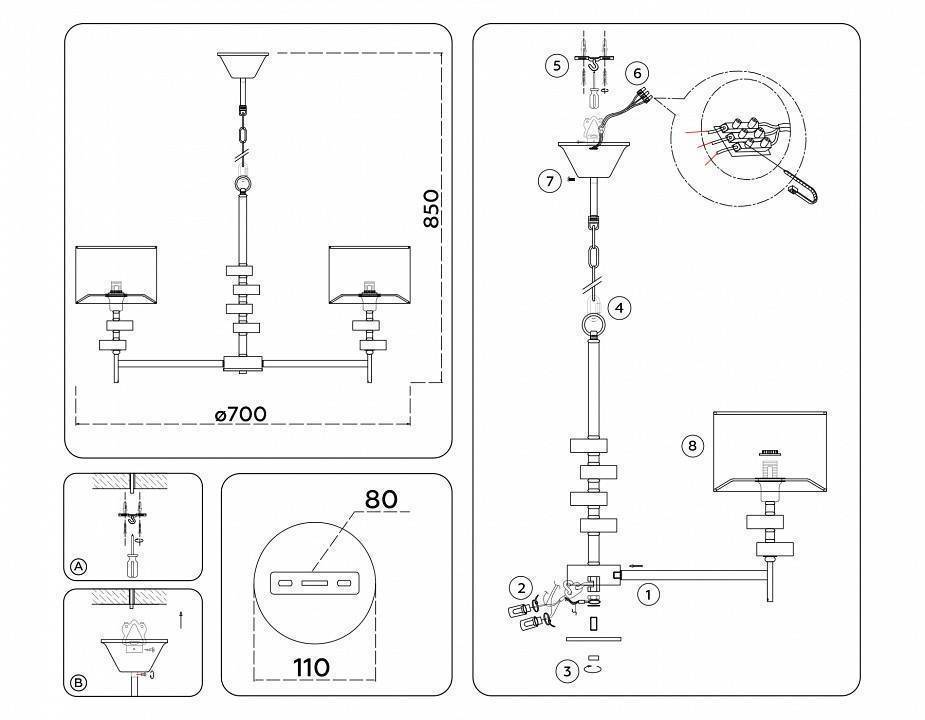 850
ø700
A
B
80
110
5
6
7
4
8
2
1
3