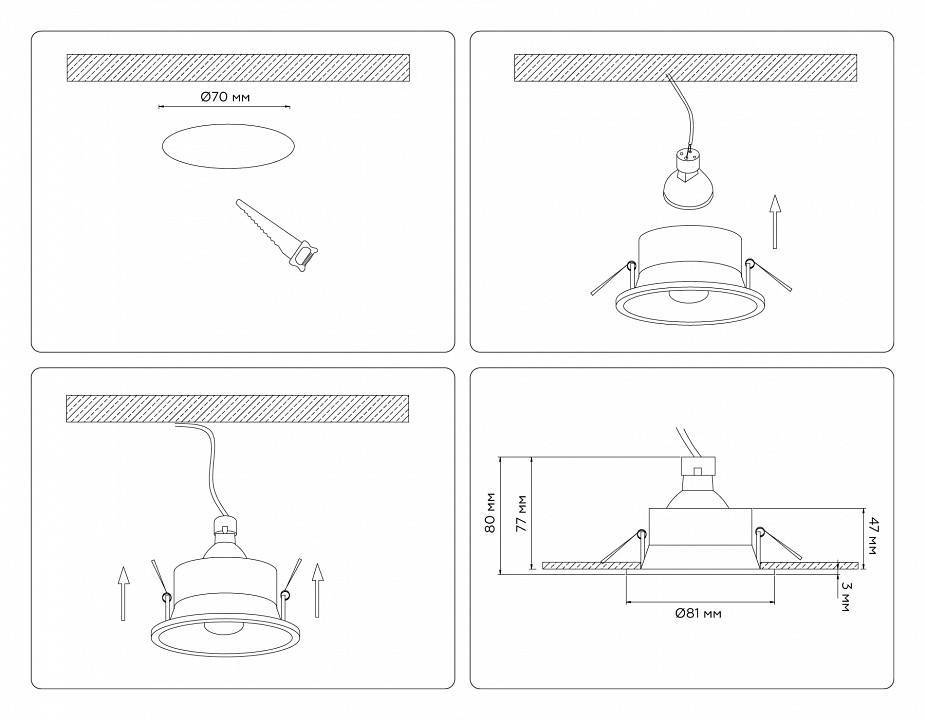 Ø70 мм

80 мм
77 мм
47 мм
3 мм
Ø81 мм