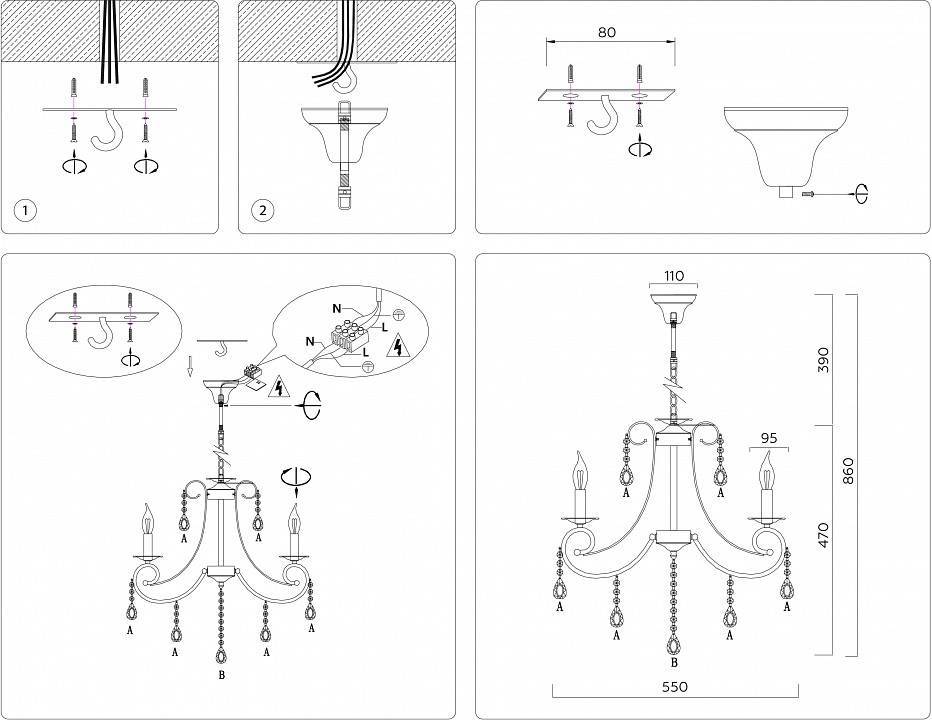 1

2

80

N
L
N
L

A
A
A
A
A
A
B

110
390
95
860
470
A
A
A
A
A
A
B
550