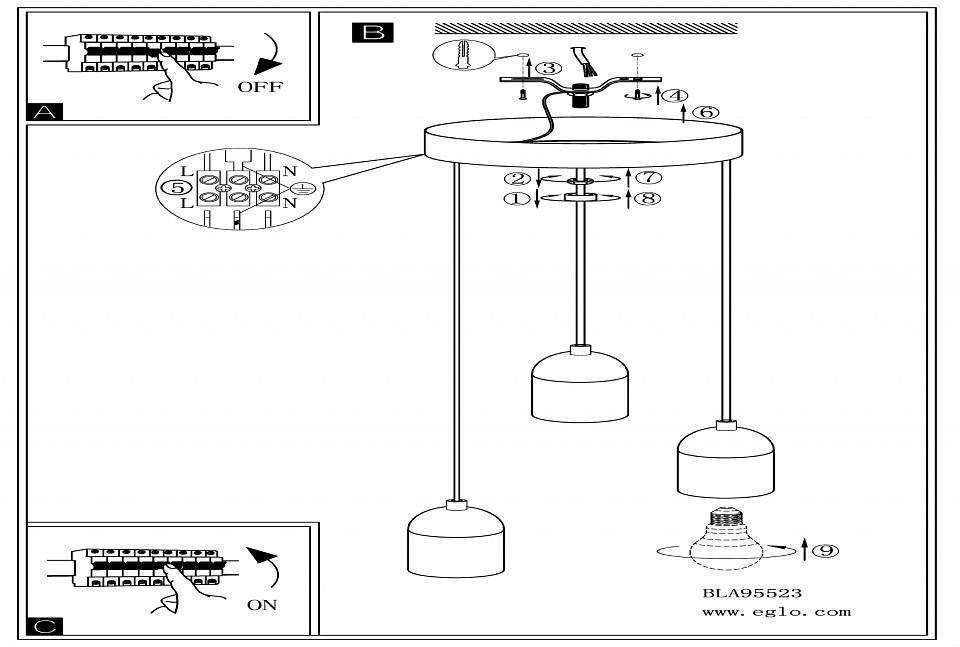 OFF
A
B
③
④
⑥
L
N
⑤
L
N
②
⑦
①
⑧
⑨
ON
C
BLA95523
www.eglo.com