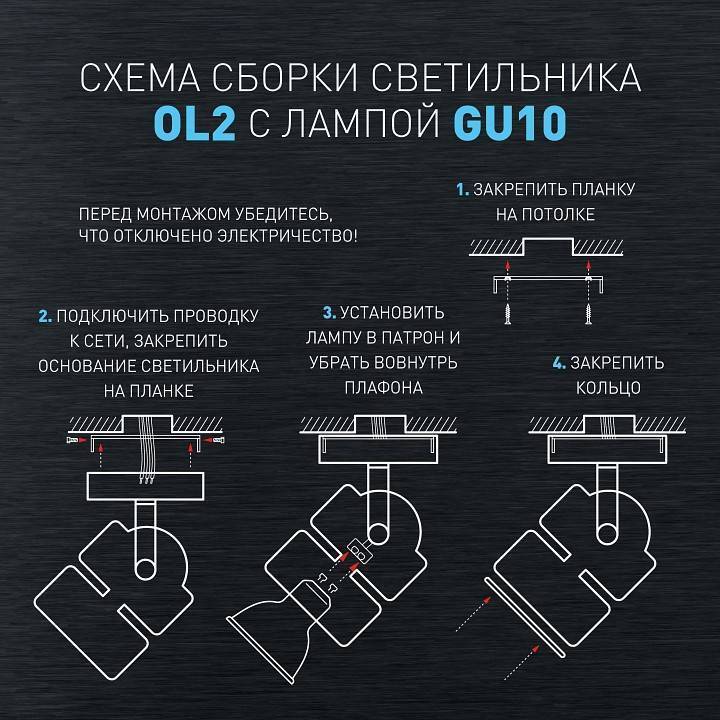 СХЕМА СБОРКИ СВЕТИЛЬНИКА
OL2 С ЛАМПОЙ GU10

ПЕРЕД МОНТАЖОМ УБЕДИТЕСЬ, ЧТО ОТКЛЮЧЕНО ЭЛЕКТРИЧЕСТВО!

1. ЗАКРЕПИТЬ ПЛАНКУ НА ПОТОЛКЕ

2. ПОДКЛЮЧИТЬ ПРОВОДКУ К СЕТИ, ЗАКРЕПИТЬ ОСНОВАНИЕ СВЕТИЛЬНИКА НА ПЛАНКЕ

3. УСТАНОВИТЬ ЛАМПУ В ПАТРОН И УБРАТЬ ВОВНУТРЬ ПЛАФОНА

4. ЗАКРЕПИТЬ КОЛЬЦО