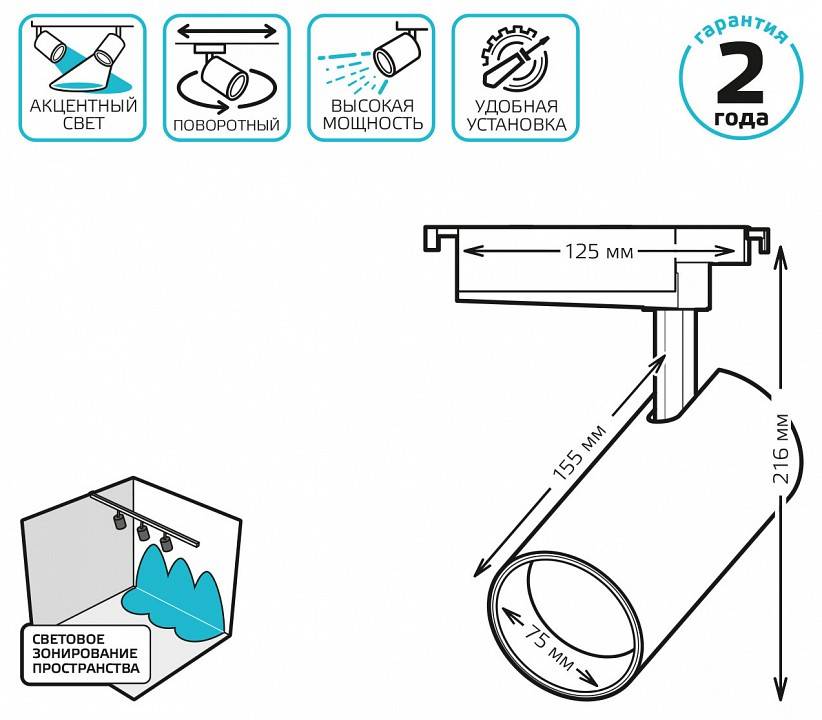 АКЦЕНТНЫЙ СВЕТ

ПОВОРОТНЫЙ

ВЫСОКАЯ МОЩНОСТЬ

УДОБНАЯ УСТАНОВКА

гарантия
2
года

125 мм

155 мм

216 мм

75 мм

СВЕТОВОЕ ЗОНИРОВАНИЕ ПРОСТРАНСТВА