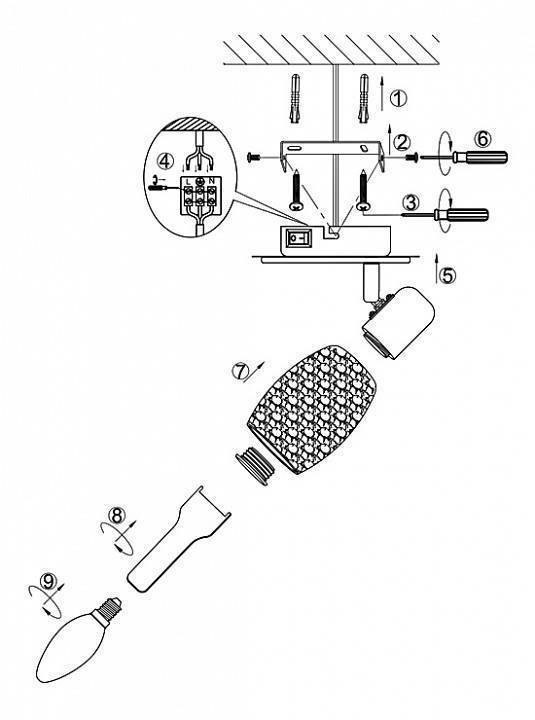 1
2
6
4
L
N
3
5
7
8
9