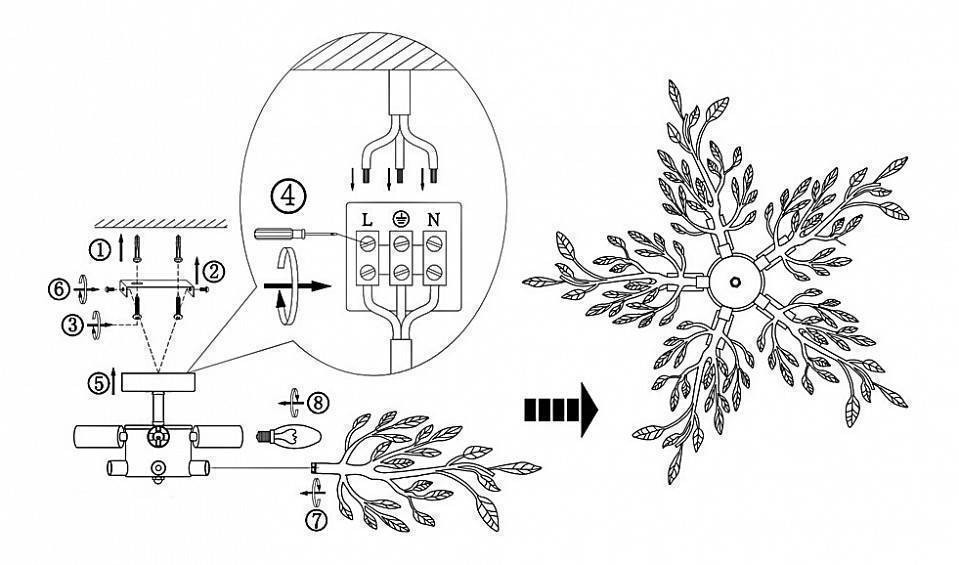 ④
L ⏚ N
①
②
⑥
③
⑤
⑧
⑦