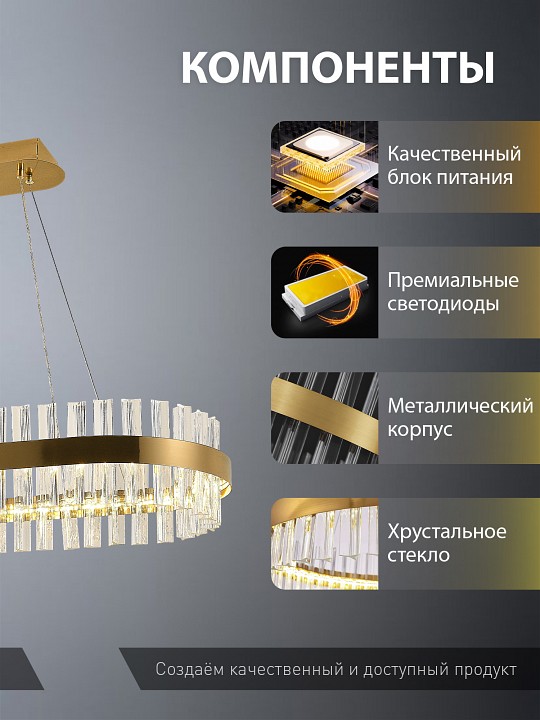 КОМПОНЕНТЫ

Качественный блок питания

Премиальные светодиоды

Металлический корпус

Хрустальное стекло

Создаём качественный и доступный продукт