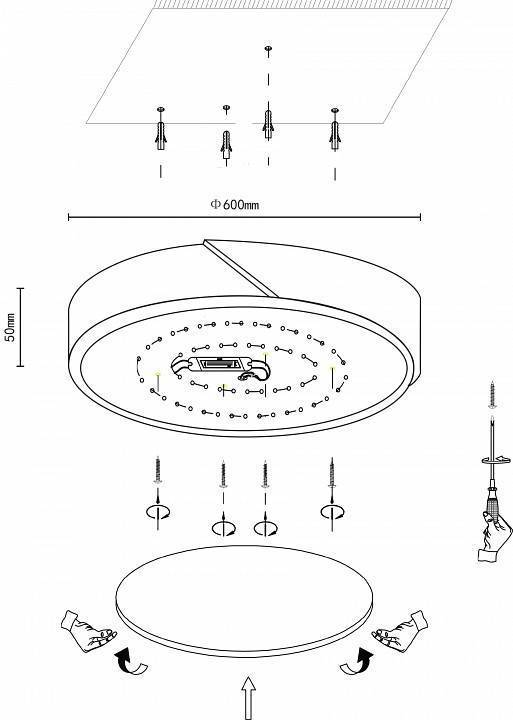 Φ600mm

50mm