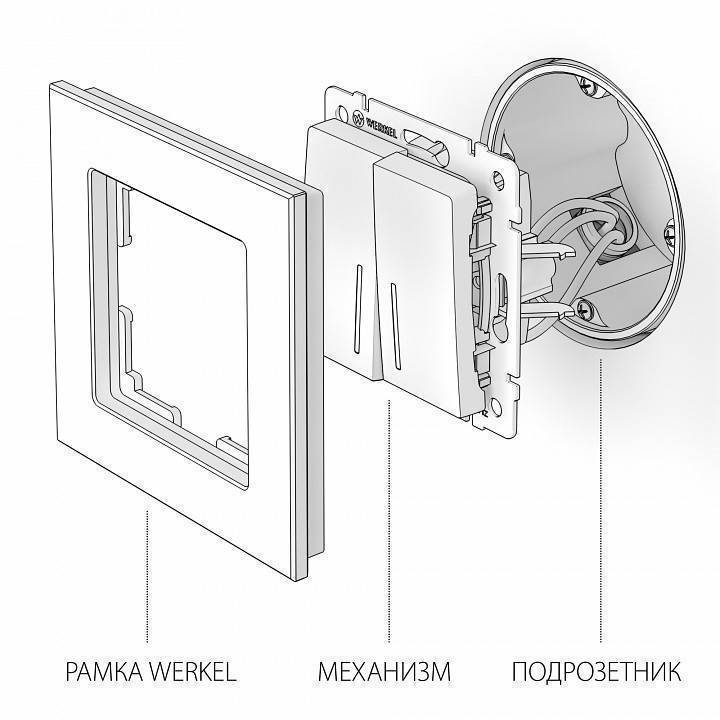 WERKEL

РАМКА WERKEL

МЕХАНИЗМ

ПОДРОЗЕТНИК