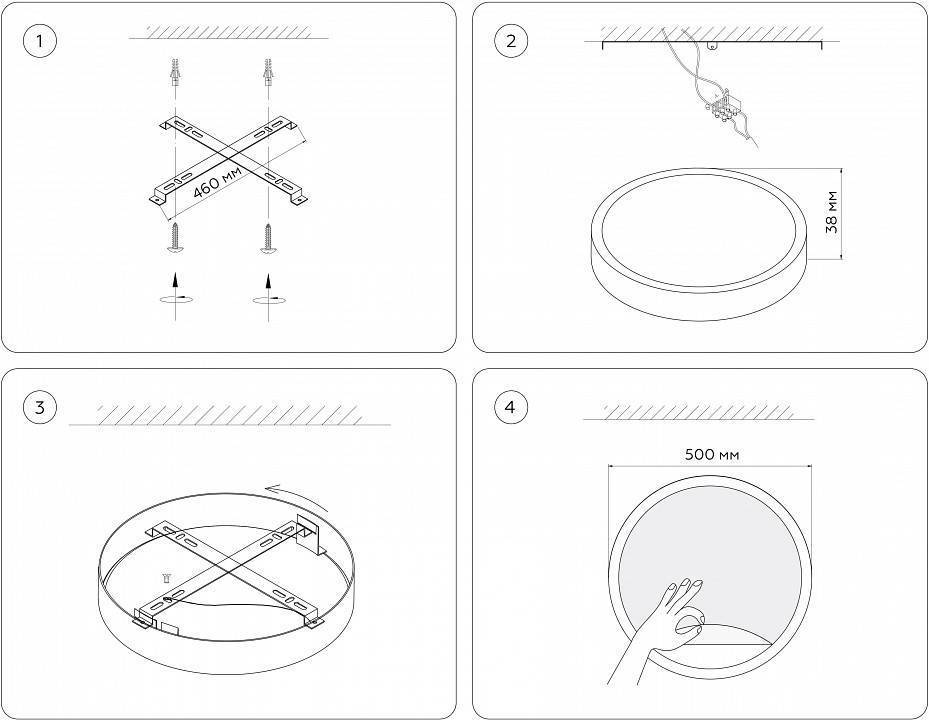 1

460 мм

2

38 мм

3

4

500 мм