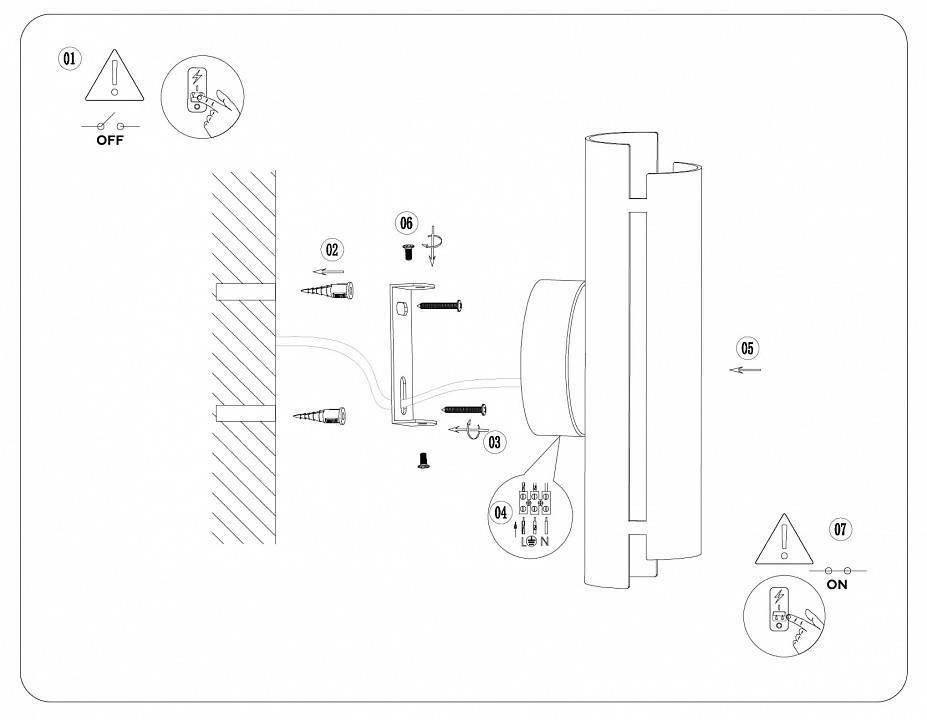 01

OFF

02

06

03

04

L N

05

07

ON