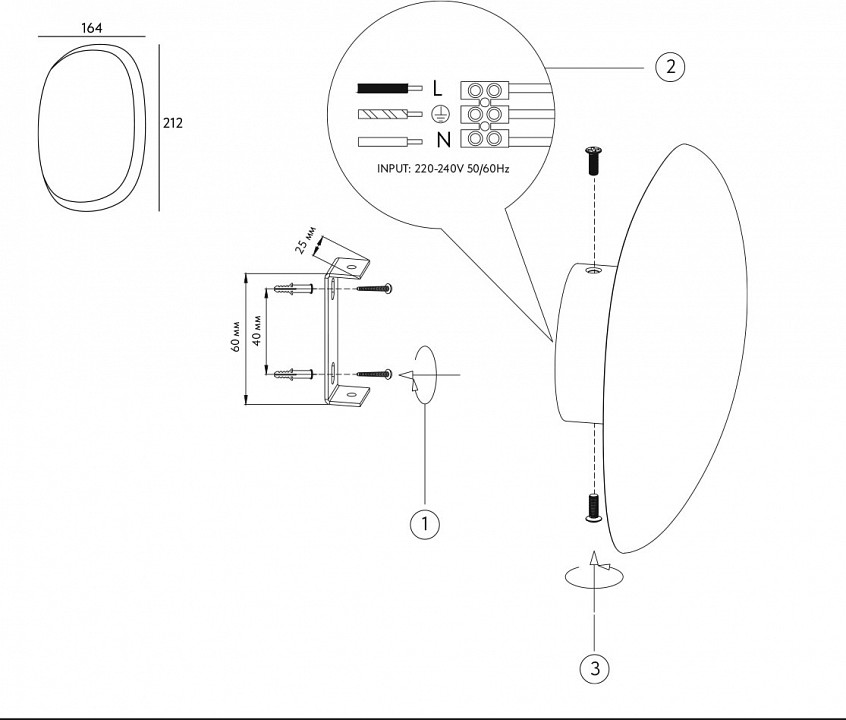 164
212
L
N
INPUT: 220-240V 50/60Hz
2
25 мм
60 мм
40 мм
1
3