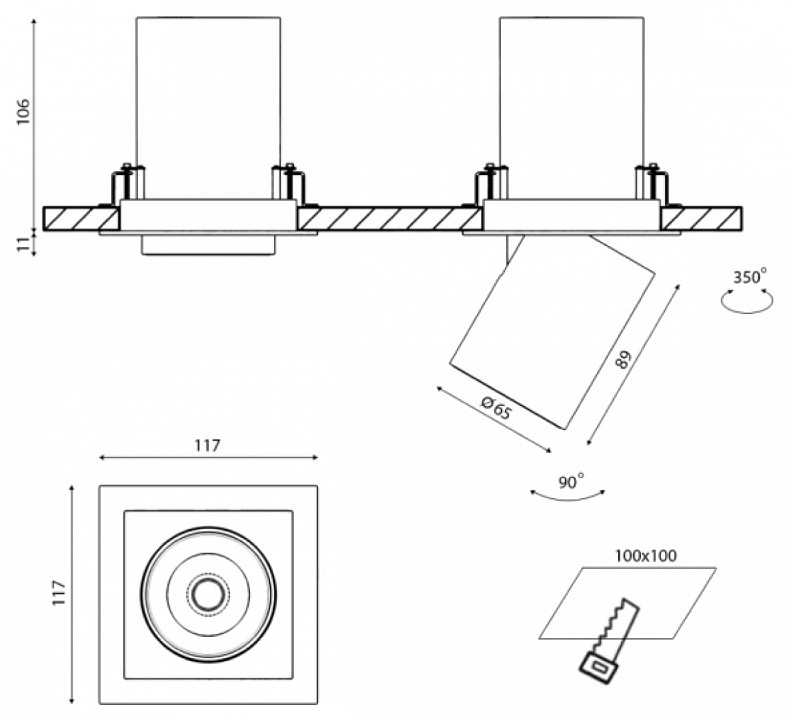 106

11

350°

89

Ø65

90°

117

117

100x100