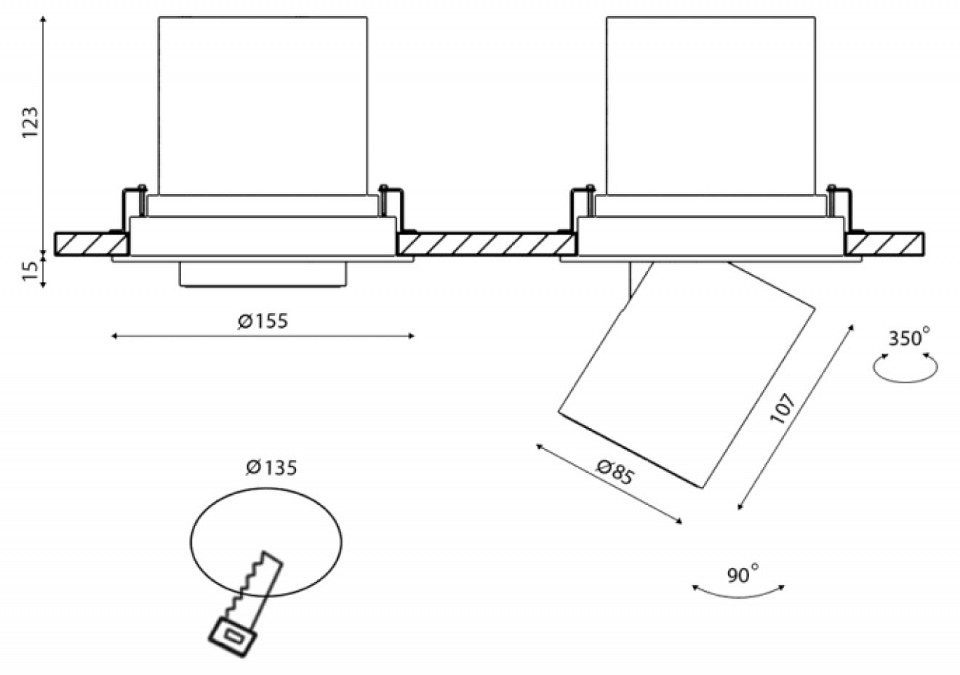 123

15

Ø155

350°

107

Ø85

Ø135

90°