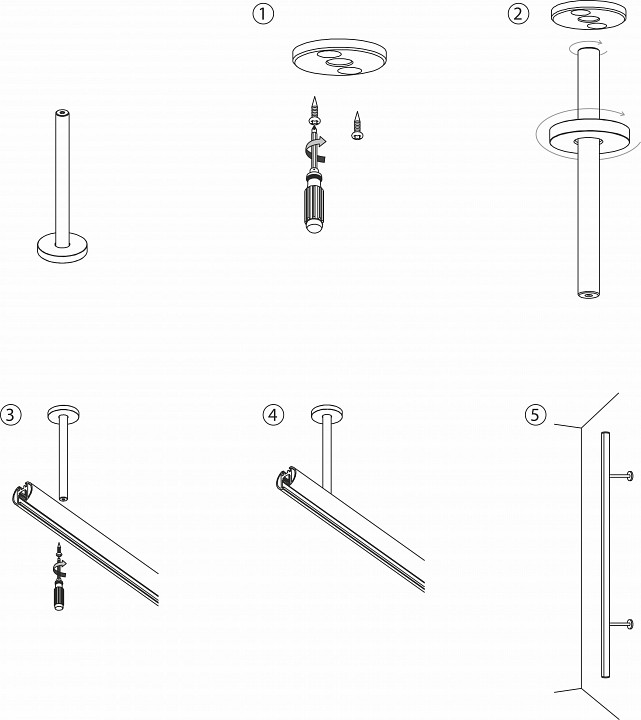 ①

②

③

④

⑤