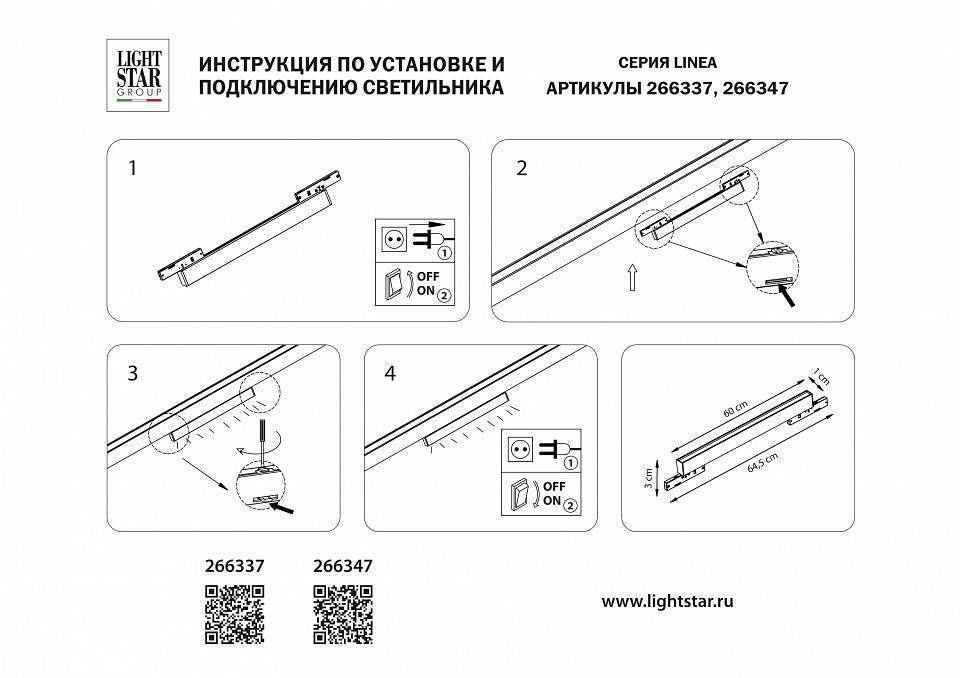 LIGHT STAR GROUP

ИНСТРУКЦИЯ ПО УСТАНОВКЕ И ПОДКЛЮЧЕНИЮ СВЕТИЛЬНИКА

СЕРИЯ LINEA
АРТИКУЛЫ 266337, 266347

1

1
OFF
ON 2

2

3

4

1
OFF
ON 2

60 cm
1 cm
3 cm
64,5 cm

266337

266347

www.lightstar.ru