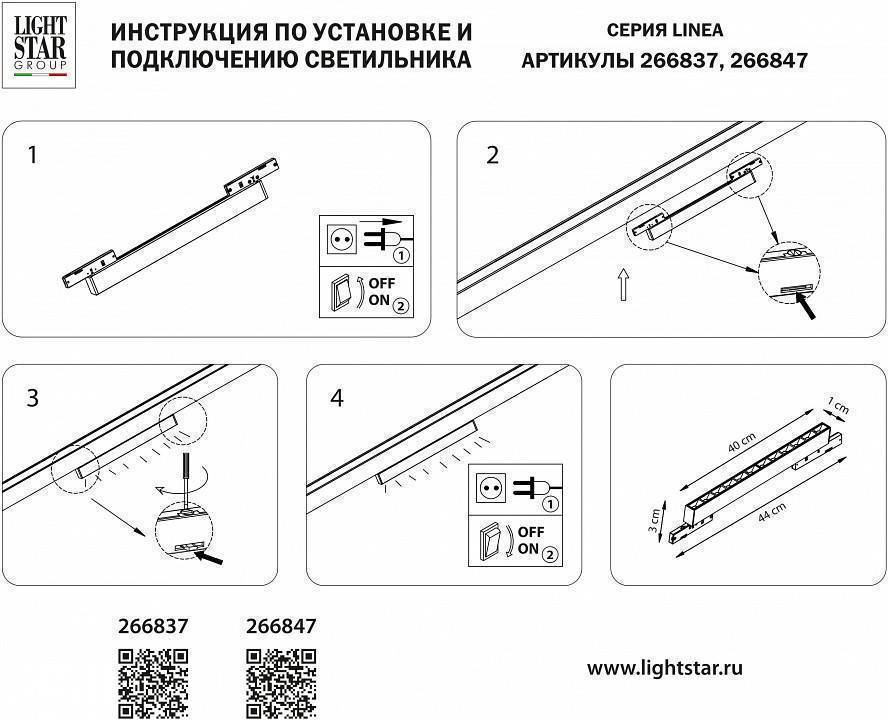 LIGHT STAR GROUP

ИНСТРУКЦИЯ ПО УСТАНОВКЕ И ПОДКЛЮЧЕНИЮ СВЕТИЛЬНИКА

СЕРИЯ LINEA
АРТИКУЛЫ 266837, 266847

1

1
OFF
ON 2

2

3

4

1
OFF
ON 2

1 cm
40 cm
3 cm
44 cm

266837

266847

www.lightstar.ru