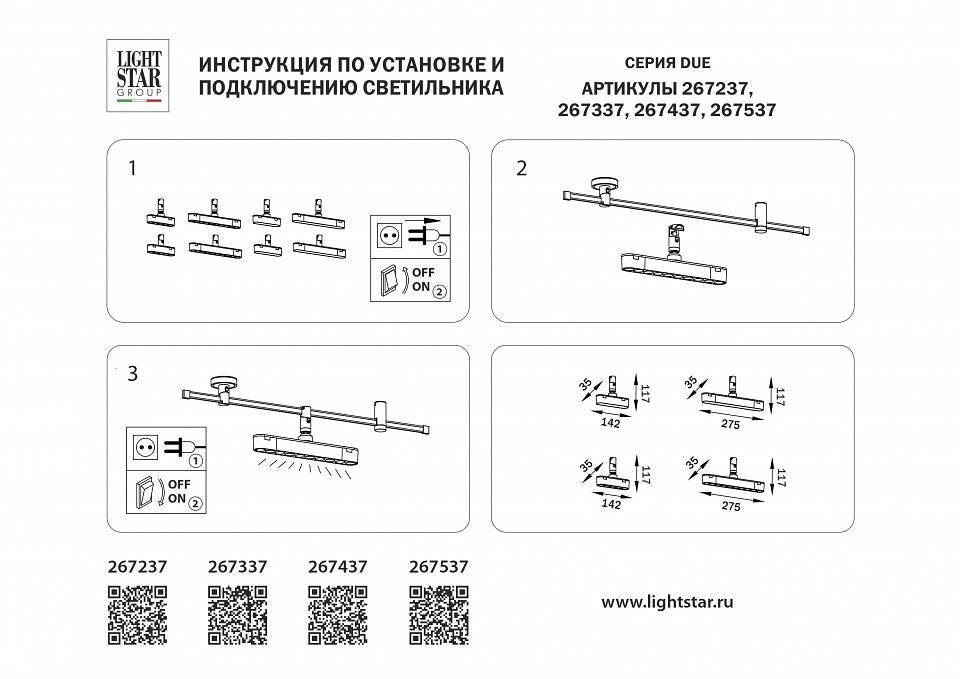 LIGHT STAR GROUP

ИНСТРУКЦИЯ ПО УСТАНОВКЕ И ПОДКЛЮЧЕНИЮ СВЕТИЛЬНИКА

СЕРИЯ DUE
АРТИКУЛЫ 267237, 267337, 267437, 267537

1

1
OFF
ON 2

2

3

1
OFF
ON 2

35
117
142

35
117
275

35
117
142

35
117
275

267237 267337 267437 267537

www.lightstar.ru