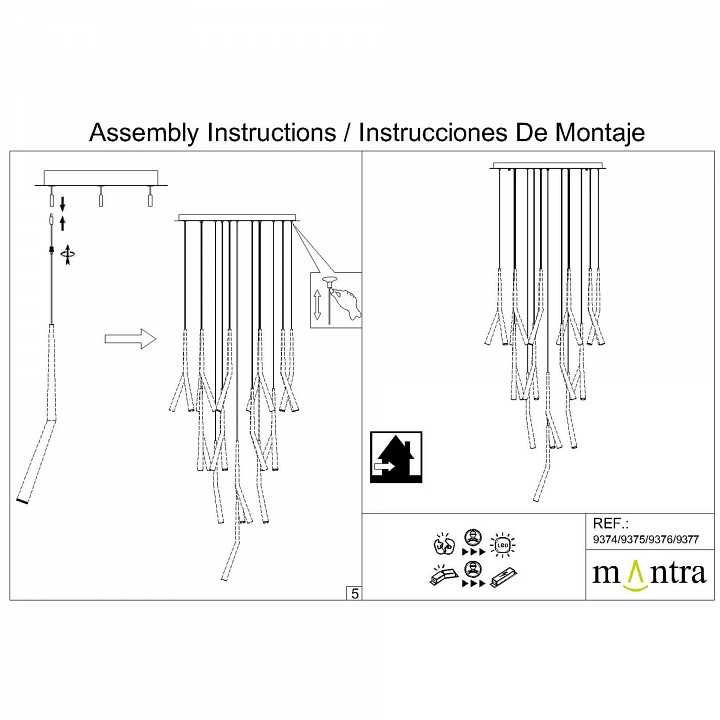 Assembly Instructions / Instrucciones De Montaje

5

LED

REF.:
9374/9375/9376/9377

mantra