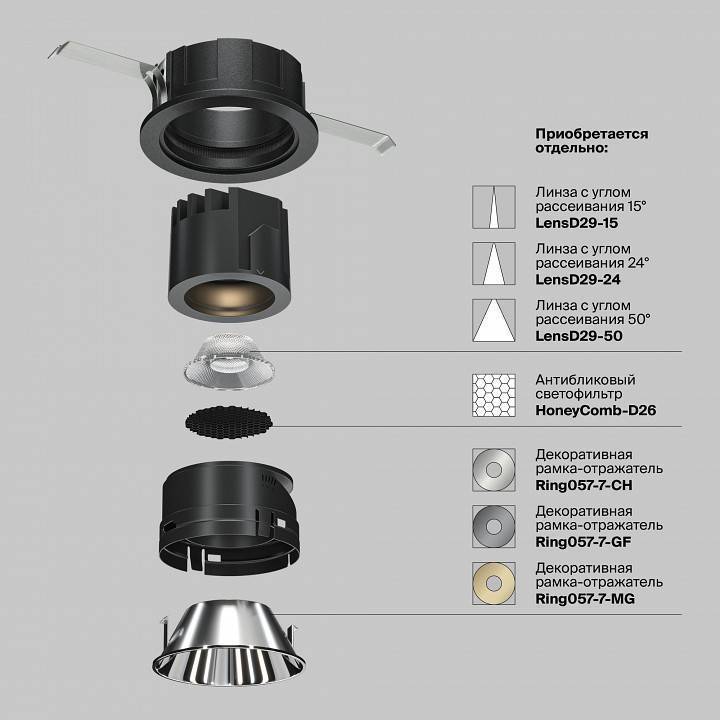 Приобретается отдельно:

Линза с углом рассеивания 15°
LensD29-15

Линза с углом рассеивания 24°
LensD29-24

Линза с углом рассеивания 50°
LensD29-50

Антибликовый светофильтр
HoneyComb-D26

Декоративная рамка-отражатель
Ring057-7-CH

Декоративная рамка-отражатель
Ring057-7-GF

Декоративная рамка-отражатель
Ring057-7-MG