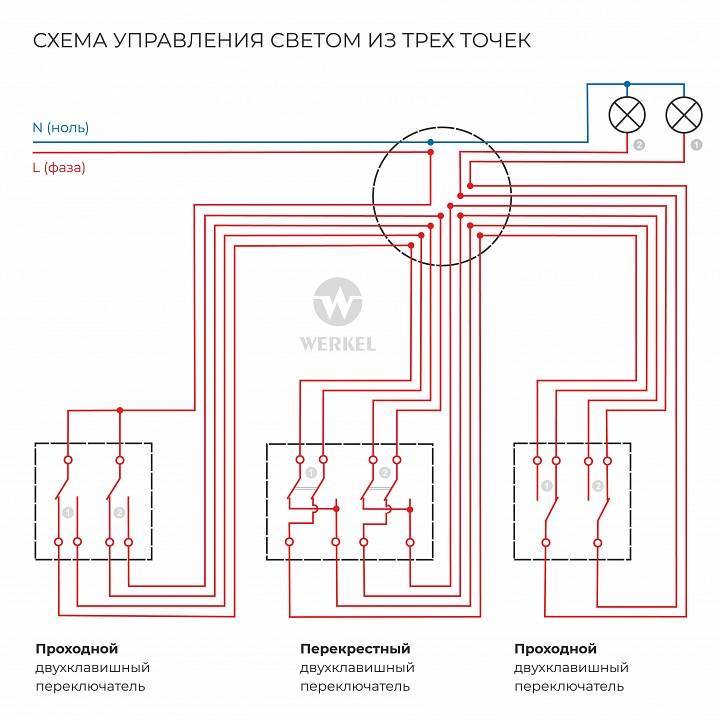 СХЕМА УПРАВЛЕНИЯ СВЕТОМ ИЗ ТРЕХ ТОЧЕК

N (ноль)

L (фаза)

2

1

WERKEL

1

2

1

2

1

2

Проходной
двухклавишный
переключатель

Перекрестный
двухклавишный
переключатель

Проходной
двухклавишный
переключатель