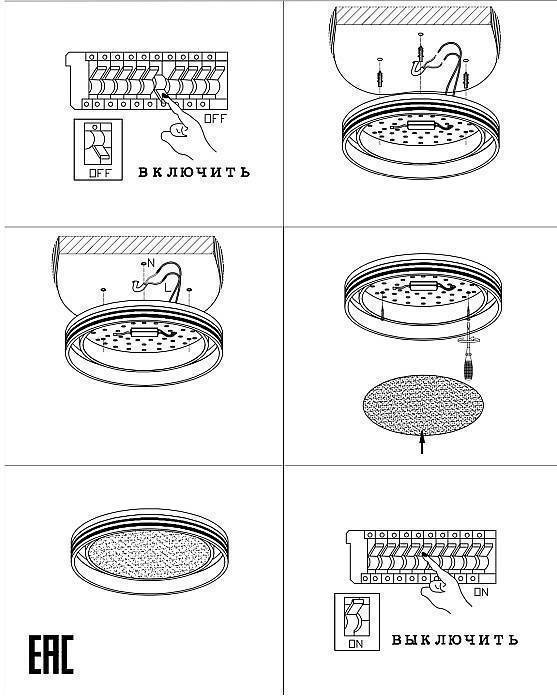 OFF
OFF
ВКЛЮЧИТЬ

N
L

EAC

ON
ON
ВЫКЛЮЧИТЬ