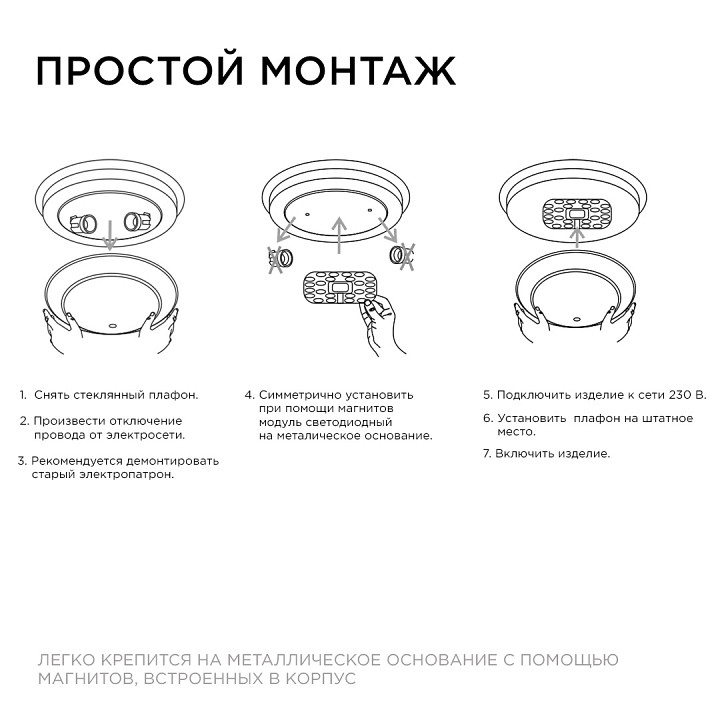 ПРОСТОЙ МОНТАЖ

1. Снять стеклянный плафон.

2. Произвести отключение провода от электросети.

3. Рекомендуется демонтировать старый электропатрон.

4. Симметрично установить при помощи магнитов модуль светодиодный на металическое основание.

5. Подключить изделие к сети 230 В.

6. Установить плафон на штатное место.

7. Включить изделие.

ЛЕГКО КРЕПИТСЯ НА МЕТАЛЛИЧЕСКОЕ ОСНОВАНИЕ С ПОМОЩЬЮ МАГНИТОВ, ВСТРОЕННЫХ В КОРПУС