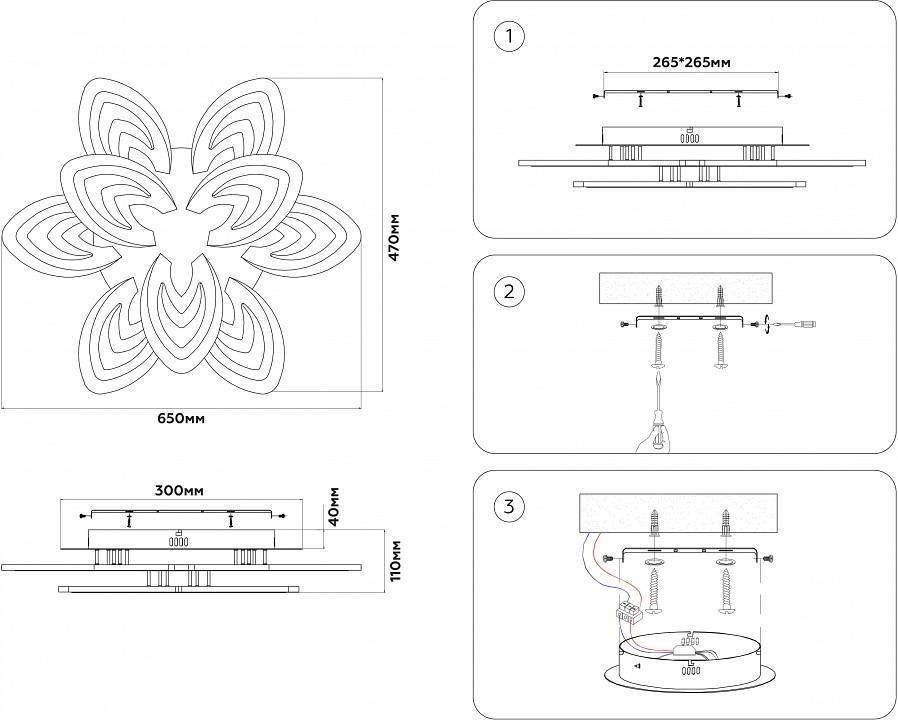 470мм

650мм

300мм

40мм

110мм

1

265*265мм

2

3