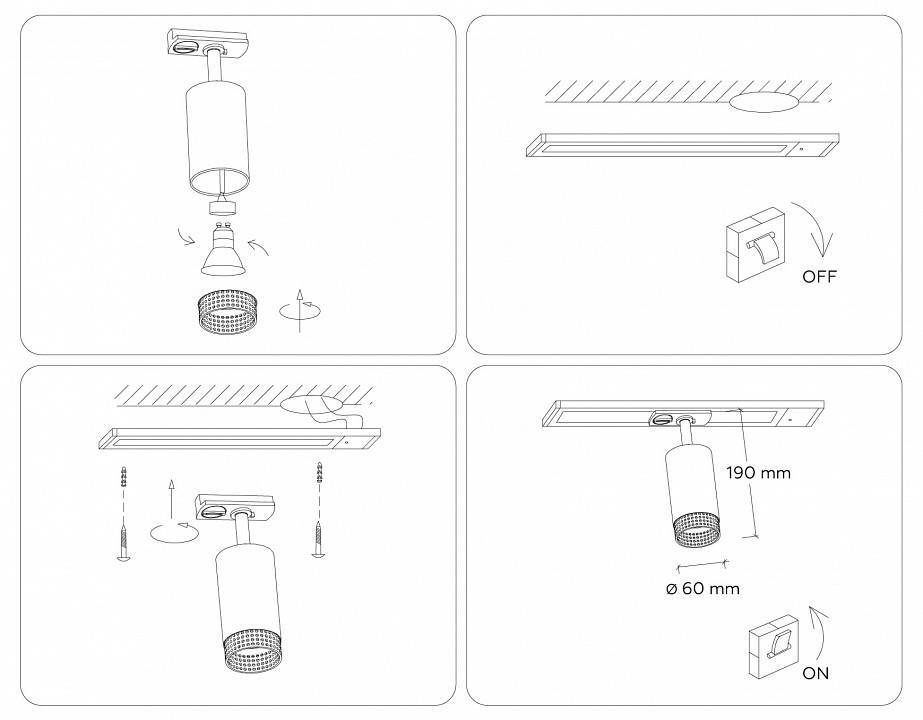 OFF

190 mm

ø 60 mm

ON